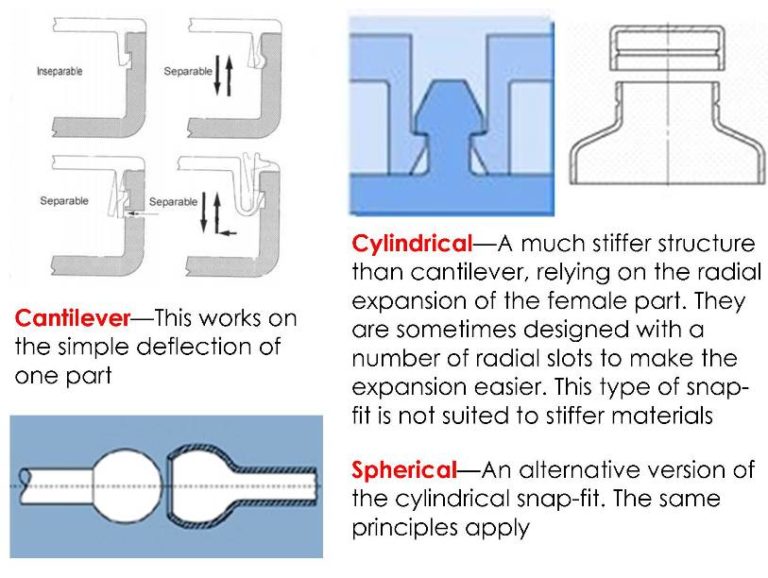 Inseparable

Separable

Separable

Separable

Cantilever—This works on the simple deflection of one part

Cylindrical—A much stiffer structure than cantilever, relying on the radial expansion of the female part. They are sometimes designed with a number of radial slots to make the expansion easier. This type of snap-fit is not suited to stiffer materials

Spherical—An alternative version of the cylindrical snap-fit. The same principles apply