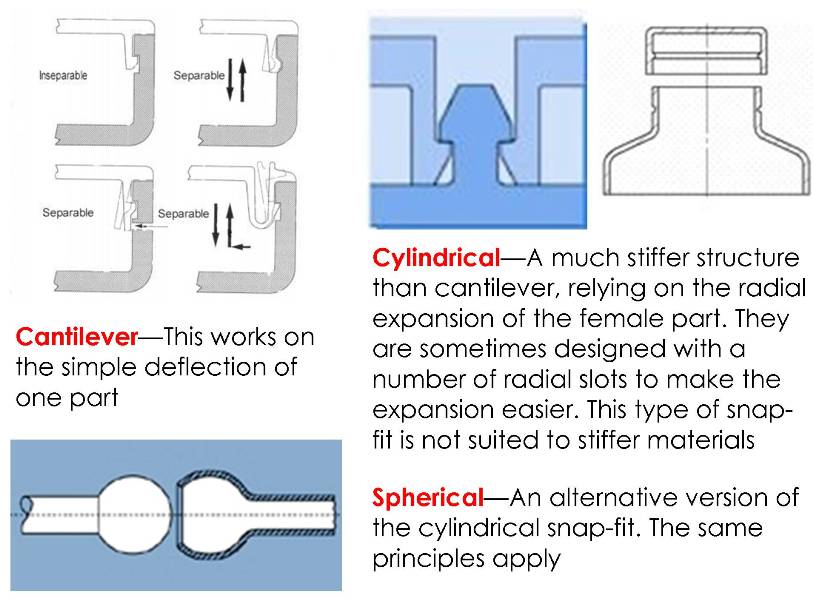 Inseparable

Separable

Separable

Separable

Cantilever—This works on the simple deflection of one part

Cylindrical—A much stiffer structure than cantilever, relying on the radial expansion of the female part. They are sometimes designed with a number of radial slots to make the expansion easier. This type of snap-fit is not suited to stiffer materials

Spherical—An alternative version of the cylindrical snap-fit. The same principles apply