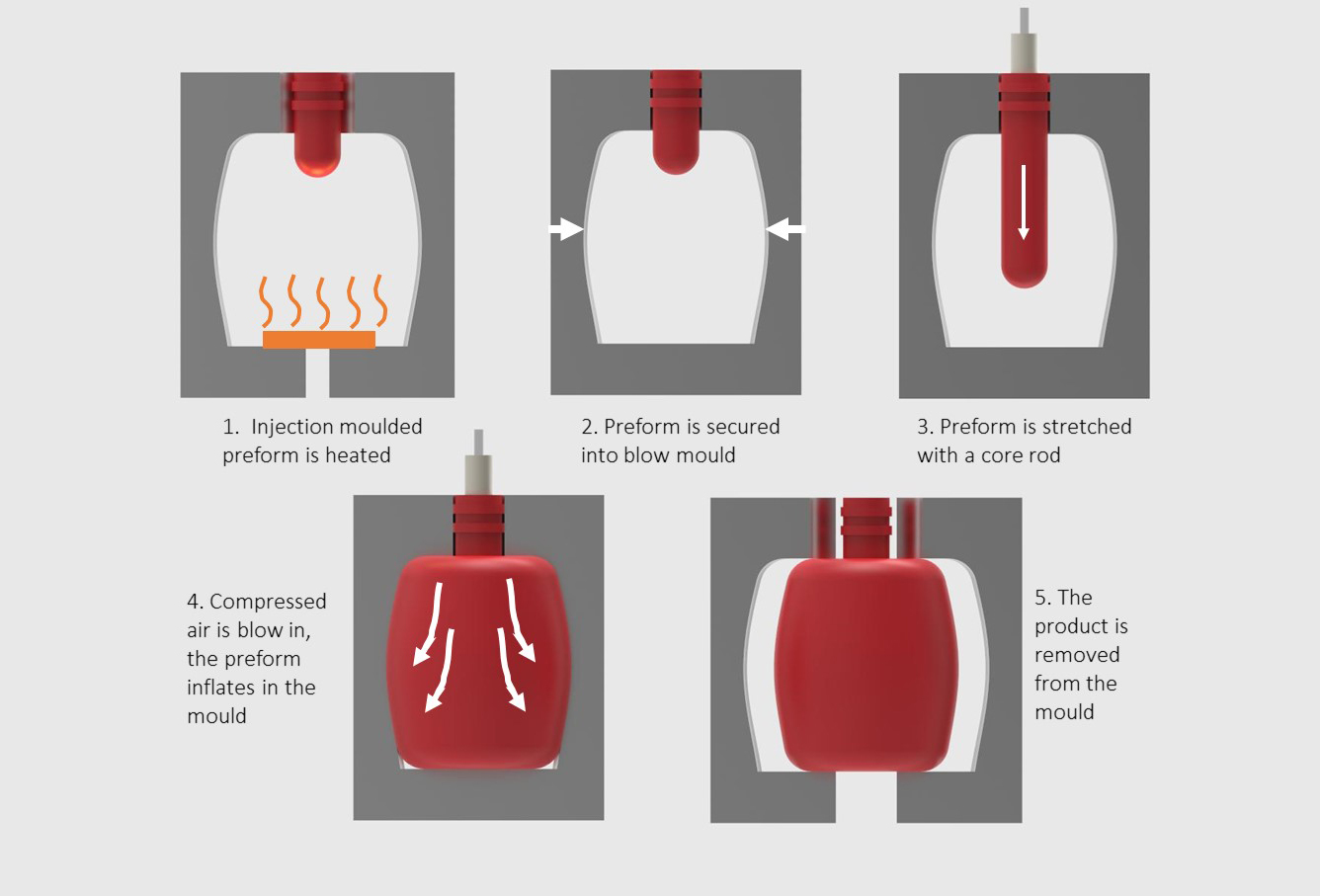 1. Injection moulded preform is heated

2. Preform is secured into blow mould

3. Preform is stretched with a core rod

4. Compressed air is blow in, the preform inflates in the mould

5. The product is removed from the mould